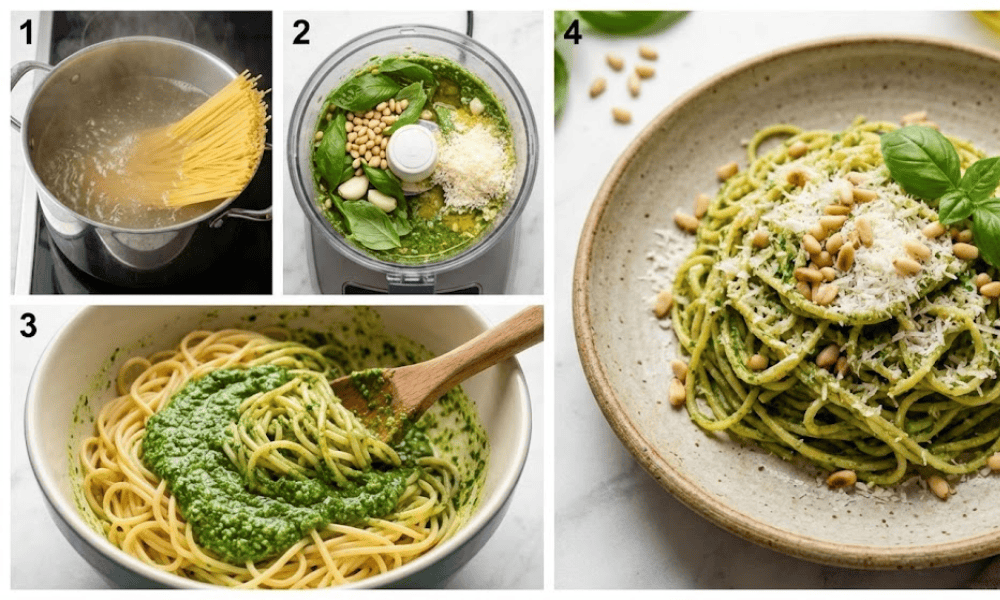 1
2
3
4