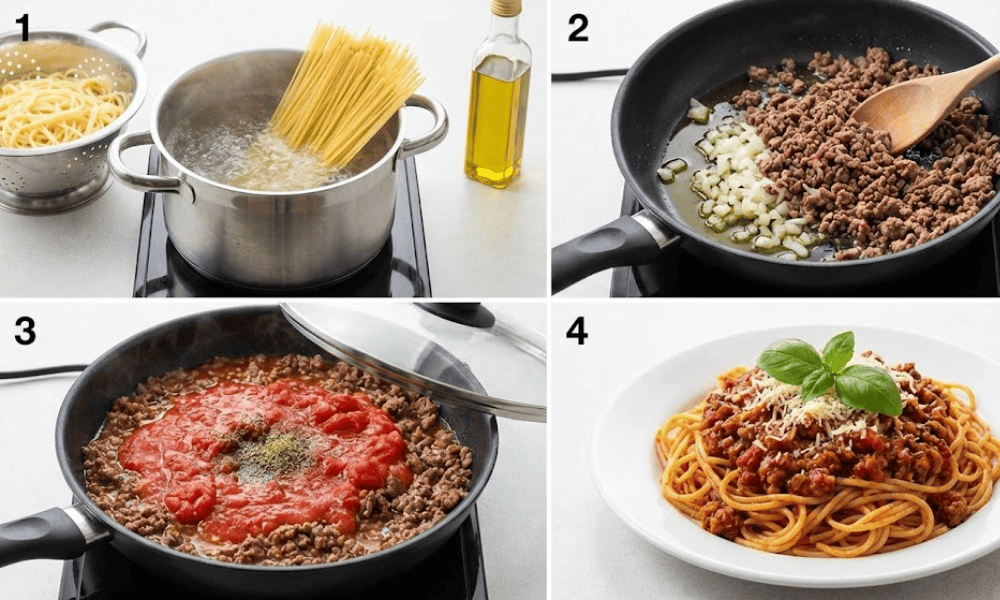 1

2

3

4