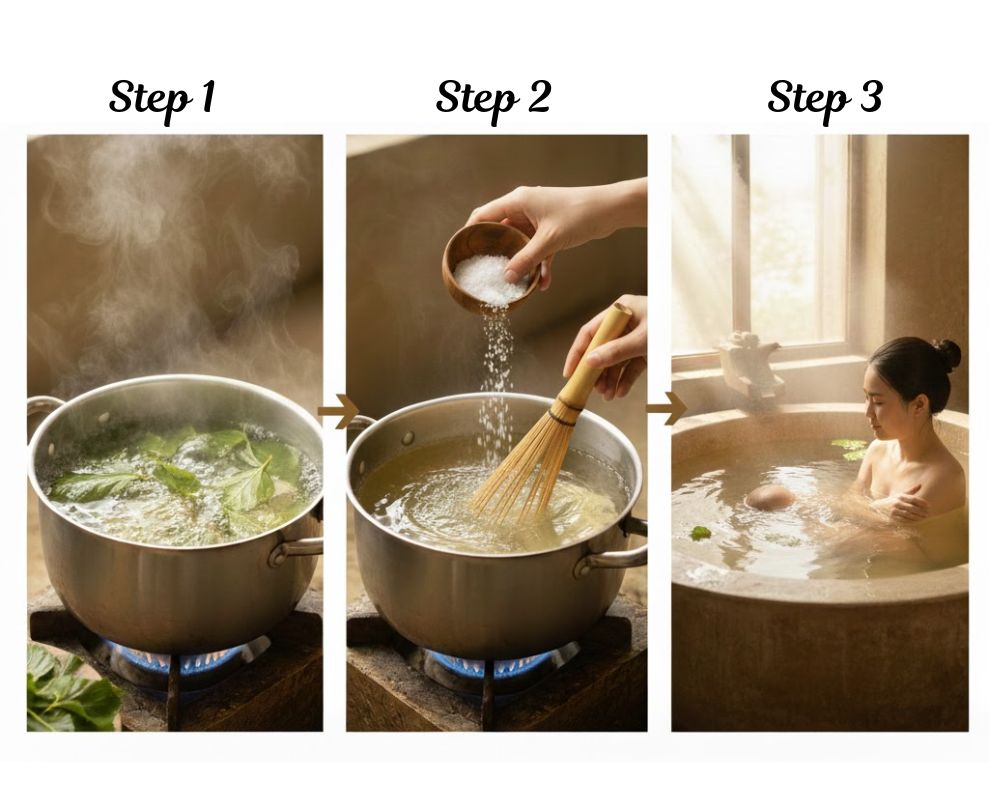 Step 1

Step 2

Step 3